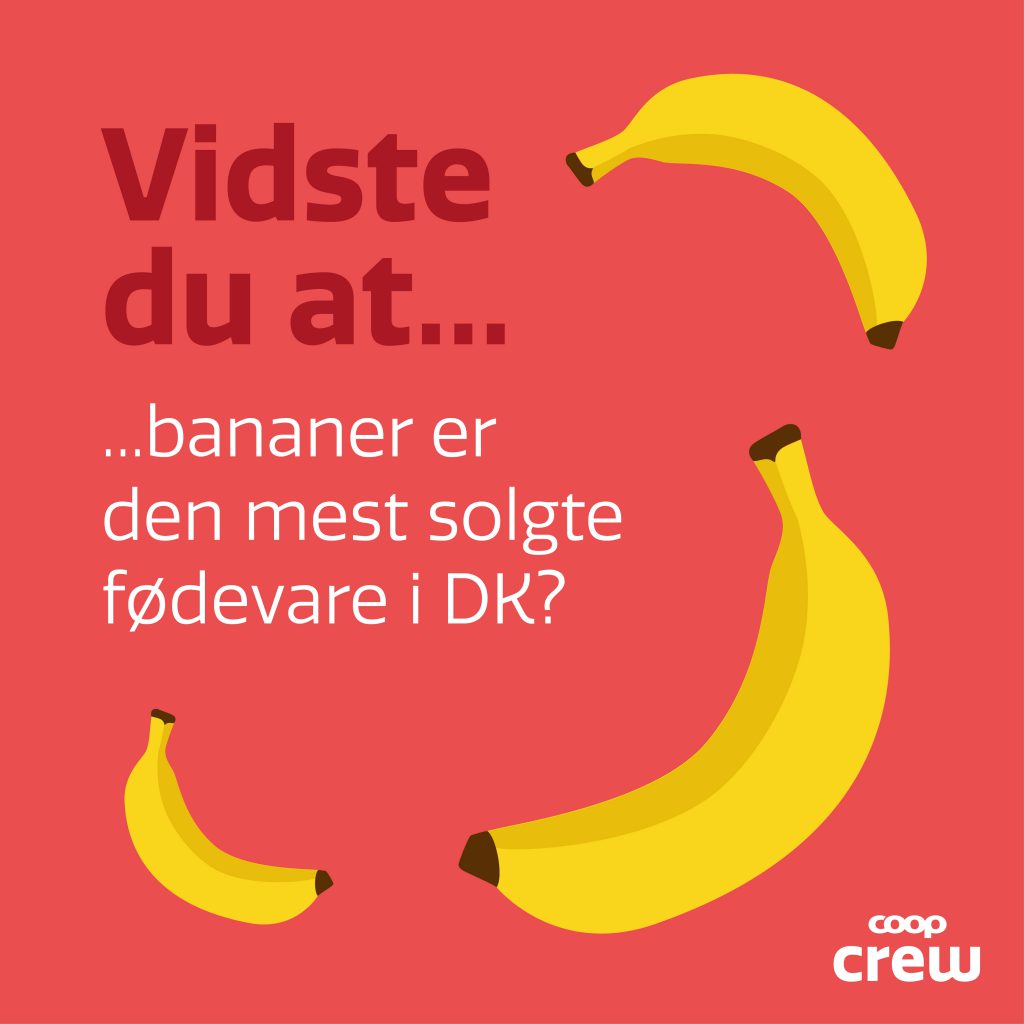 Vidste du at...

...bananer er den mest solgte fødevare i DK?

coop
crew