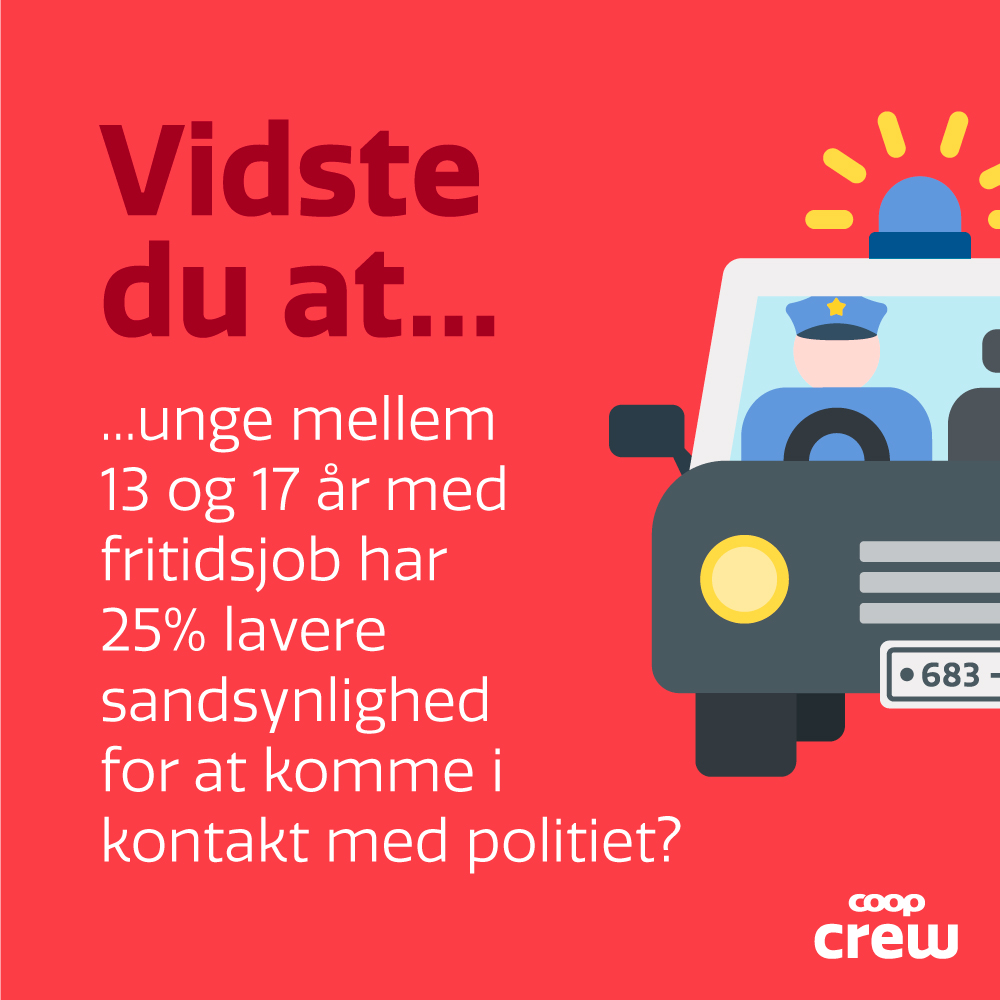 Vidste du at...

...unge mellem 13 og 17 år med fritidsjob har 25% lavere sandsynlighed for at komme i kontakt med politiet?

• 683 -

coop
crew