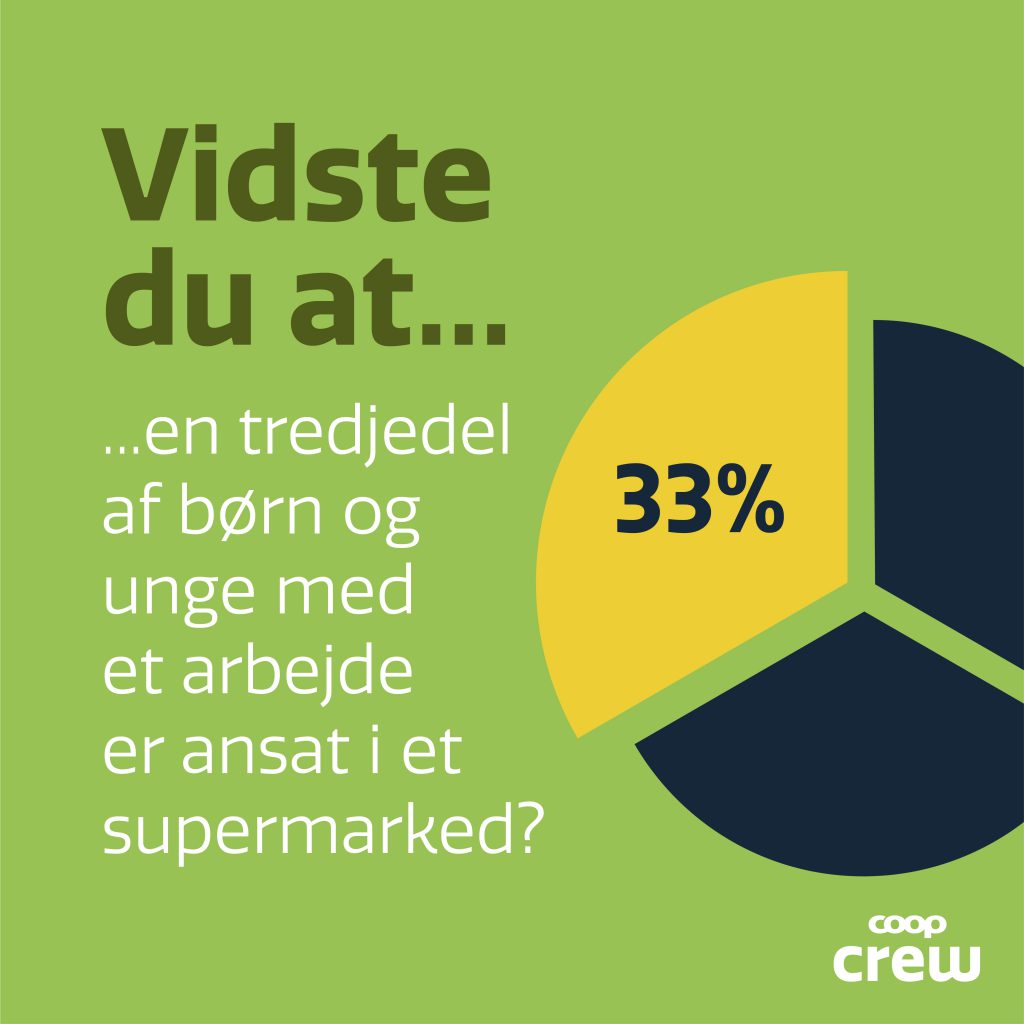 Vidste du at...

...en tredjedel af børn og unge med et arbejde er ansat i et supermarked?

33%

coop crew